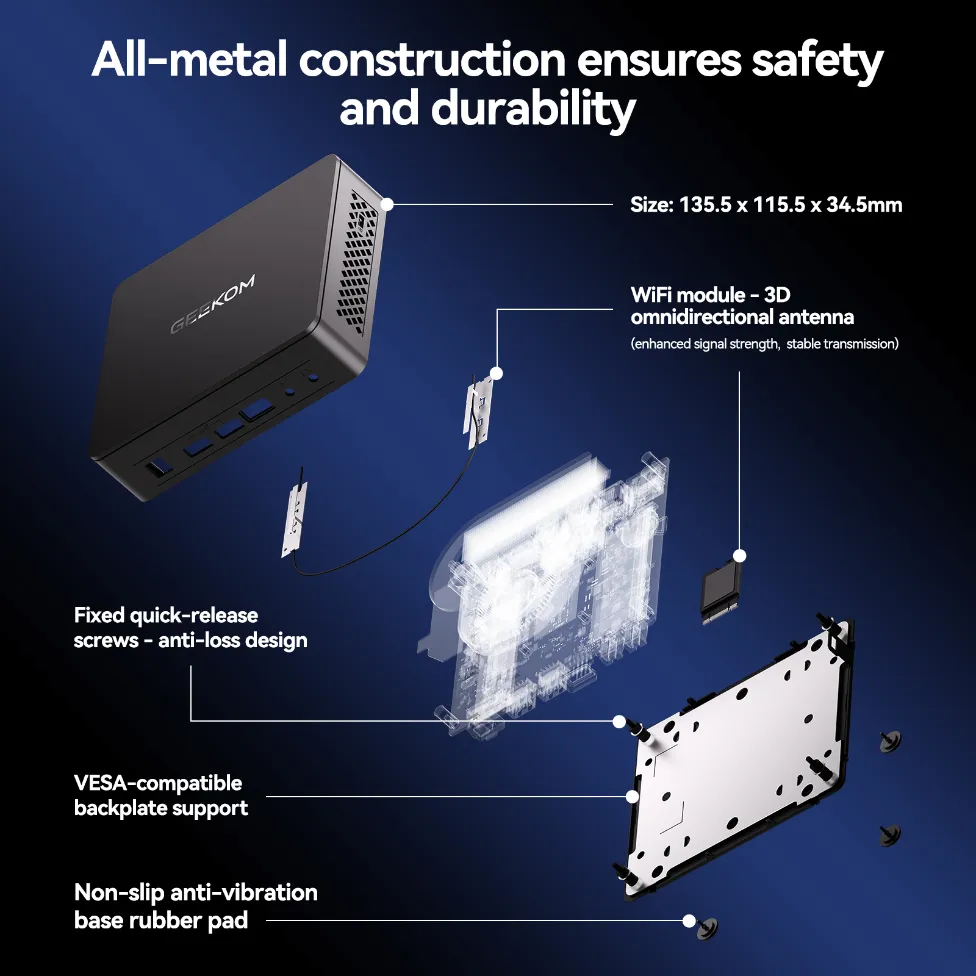 All-metal construction ensures safety and durability

Size: 135.5 x 115.5 x 34.5mm

GEEKOM

WiFi module - 3D omnidirectional antenna
(enhanced signal strength, stable transmission)

Fixed quick-release screws - anti-loss design

VESA-compatible backplate support

Non-slip anti-vibration base rubber pad