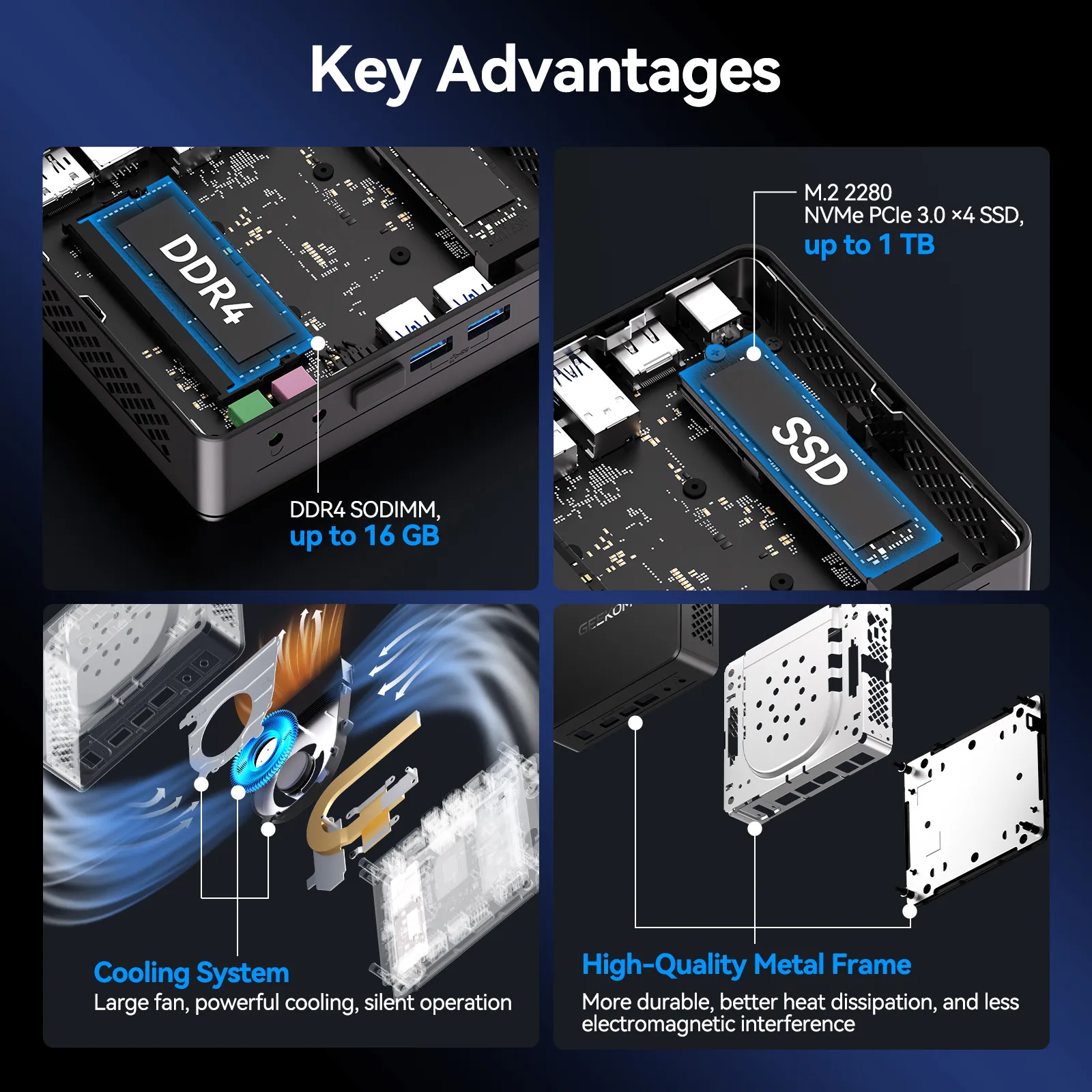 Key Advantages

DDR4

DDR4 SODIMM,
up to 16 GB

M.2 2280
NVMe PCIe 3.0 ×4 SSD,
up to 1 TB

SSD

Cooling System
Large fan, powerful cooling, silent operation

GEEKOM

High-Quality Metal Frame
More durable, better heat dissipation, and less electromagnetic interference