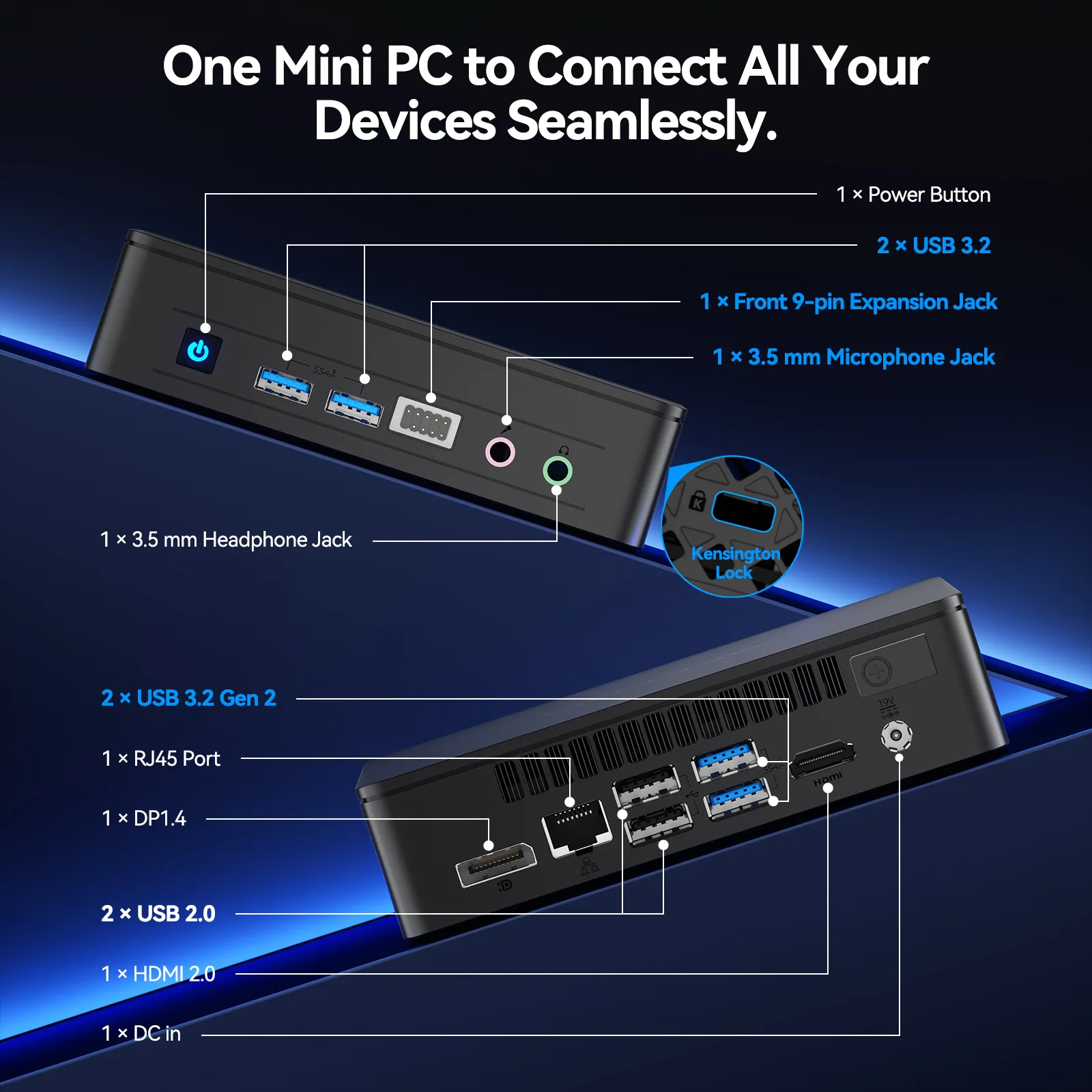 One Mini PC to Connect All Your Devices Seamlessly.

1 × Power Button

2 × USB 3.2

1 × Front 9-pin Expansion Jack

1 × 3.5 mm Microphone Jack

1 × 3.5 mm Headphone Jack

Kensington Lock

2 × USB 3.2 Gen 2

1 × RJ45 Port

1 × DP1.4

2 × USB 2.0

1 × HDMI 2.0

1 × DC in

19V

HDMI