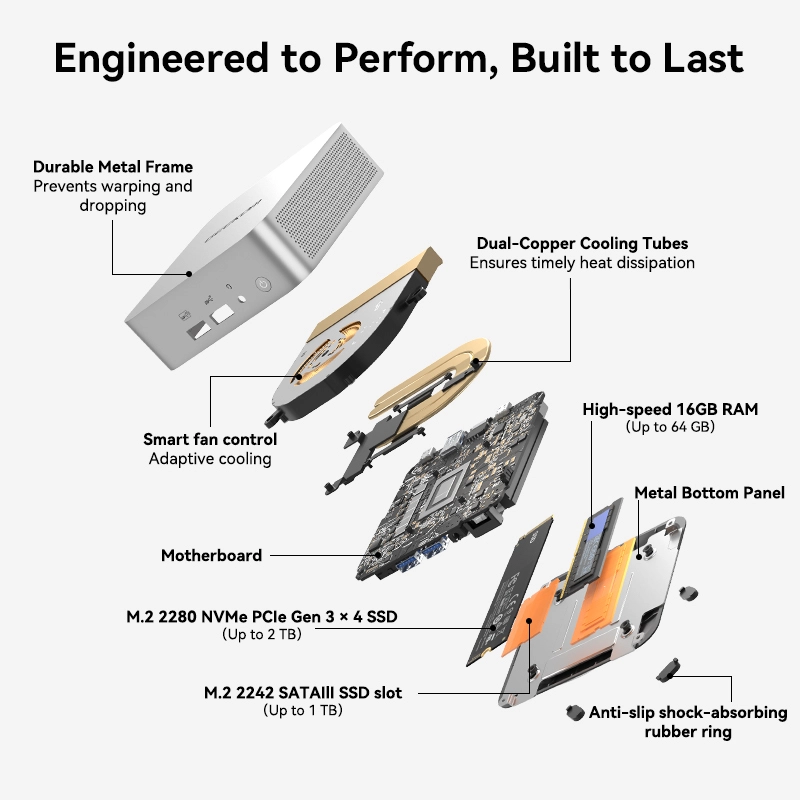 Engineered to Perform, Built to Last

Durable Metal Frame
Prevents warping and dropping

Dual-Copper Cooling Tubes
Ensures timely heat dissipation

Smart fan control
Adaptive cooling

High-speed 16GB RAM
(Up to 64 GB)

Metal Bottom Panel

Motherboard

M.2 2280 NVMe PCIe Gen 3 × 4 SSD
(Up to 2 TB)

M.2 2242 SATAIII SSD slot
(Up to 1 TB)

Anti-slip shock-absorbing rubber ring